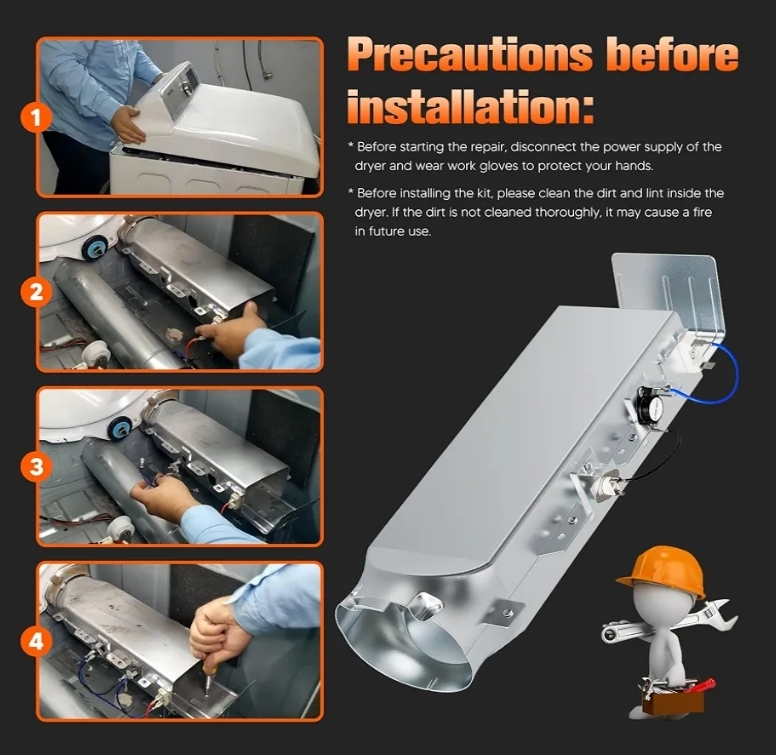 1

2

3

4

Precautions before installation:

* Before starting the repair, disconnect the power supply of the dryer and wear work gloves to protect your hands.

* Before installing the kit, please clean the dirt and lint inside the dryer. If the dirt is not cleaned thoroughly, it may cause a fire in future use.