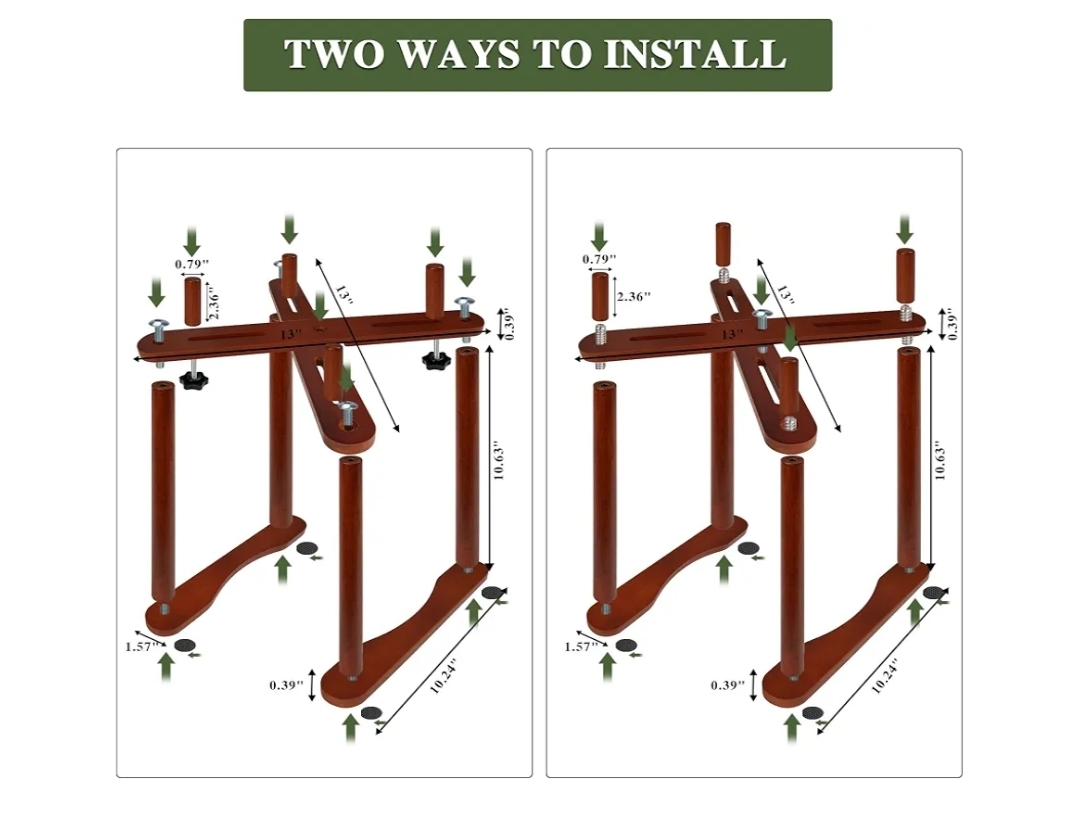 TWO WAYS TO INSTALL

0.79"
2.36"
13"
13"
0.39"
10.63"
1.57"
0.39"
10.24"

0.79"
2.36"
13"
13"
0.39"
10.63"
1.57"
0.39"
10.24"