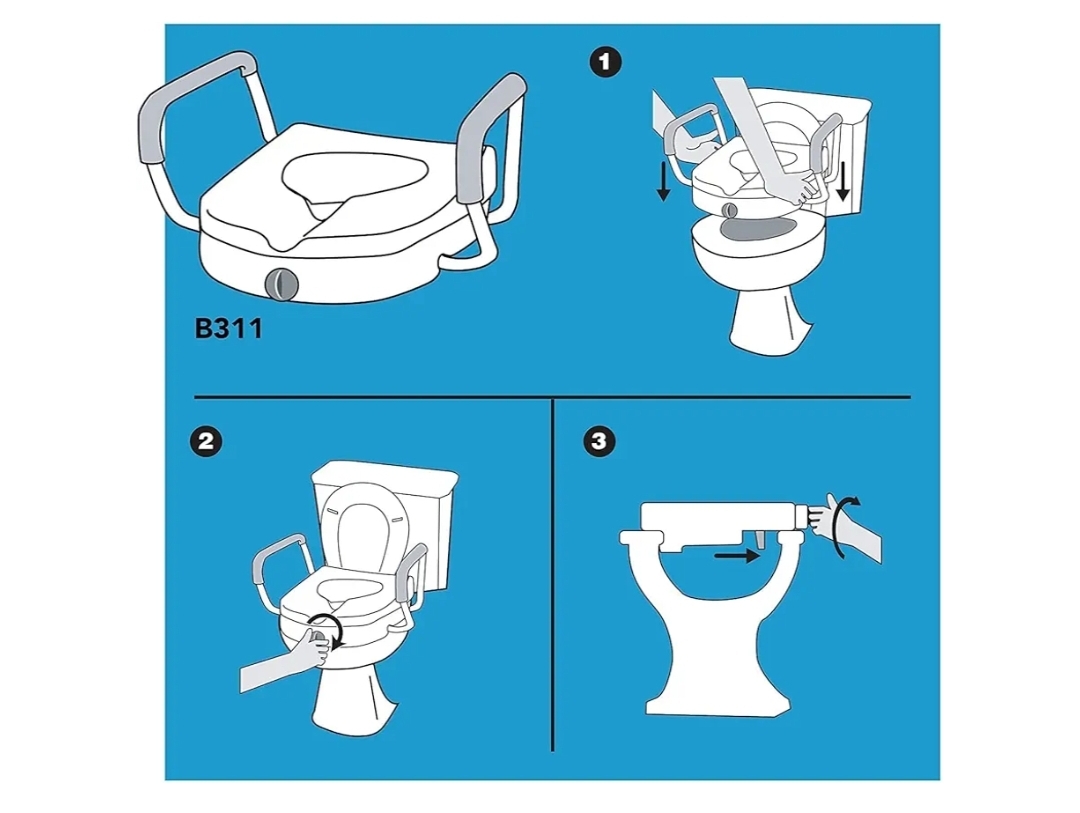 B311

1

2

3