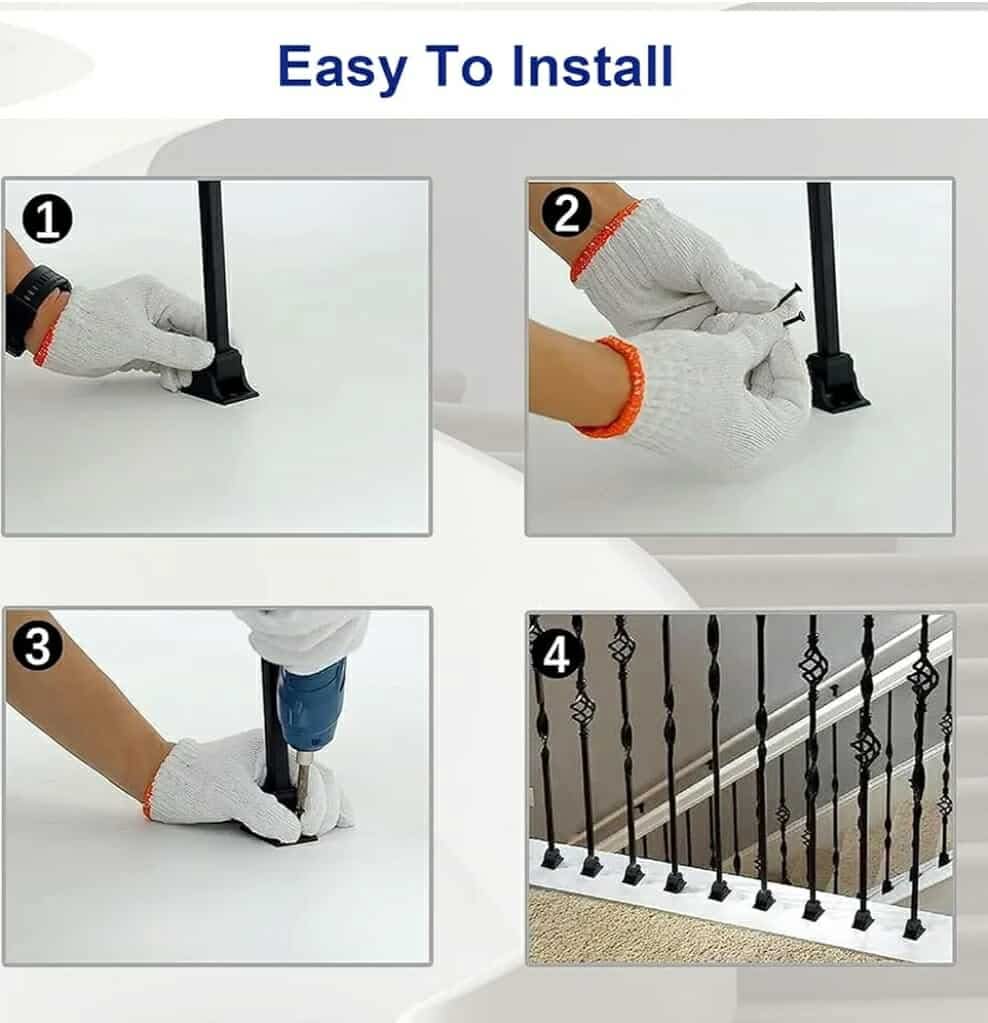 Easy To Install

1

2

3

4