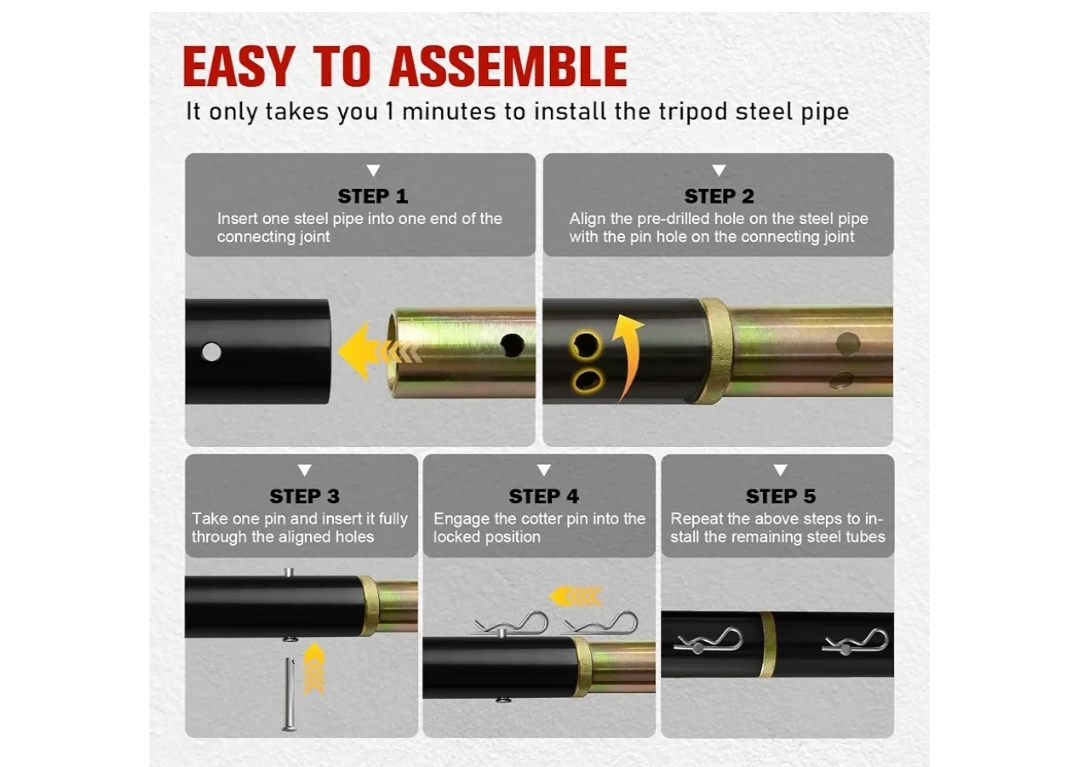 EASY TO ASSEMBLE

It only takes you 1 minutes to install the tripod steel pipe

STEP 1
Insert one steel pipe into one end of the connecting joint

STEP 2
Align the pre-drilled hole on the steel pipe with the pin hole on the connecting joint

STEP 3
Take one pin and insert it fully through the aligned holes

STEP 4
Engage the cotter pin into the locked position

STEP 5
Repeat the above steps to install the remaining steel tubes