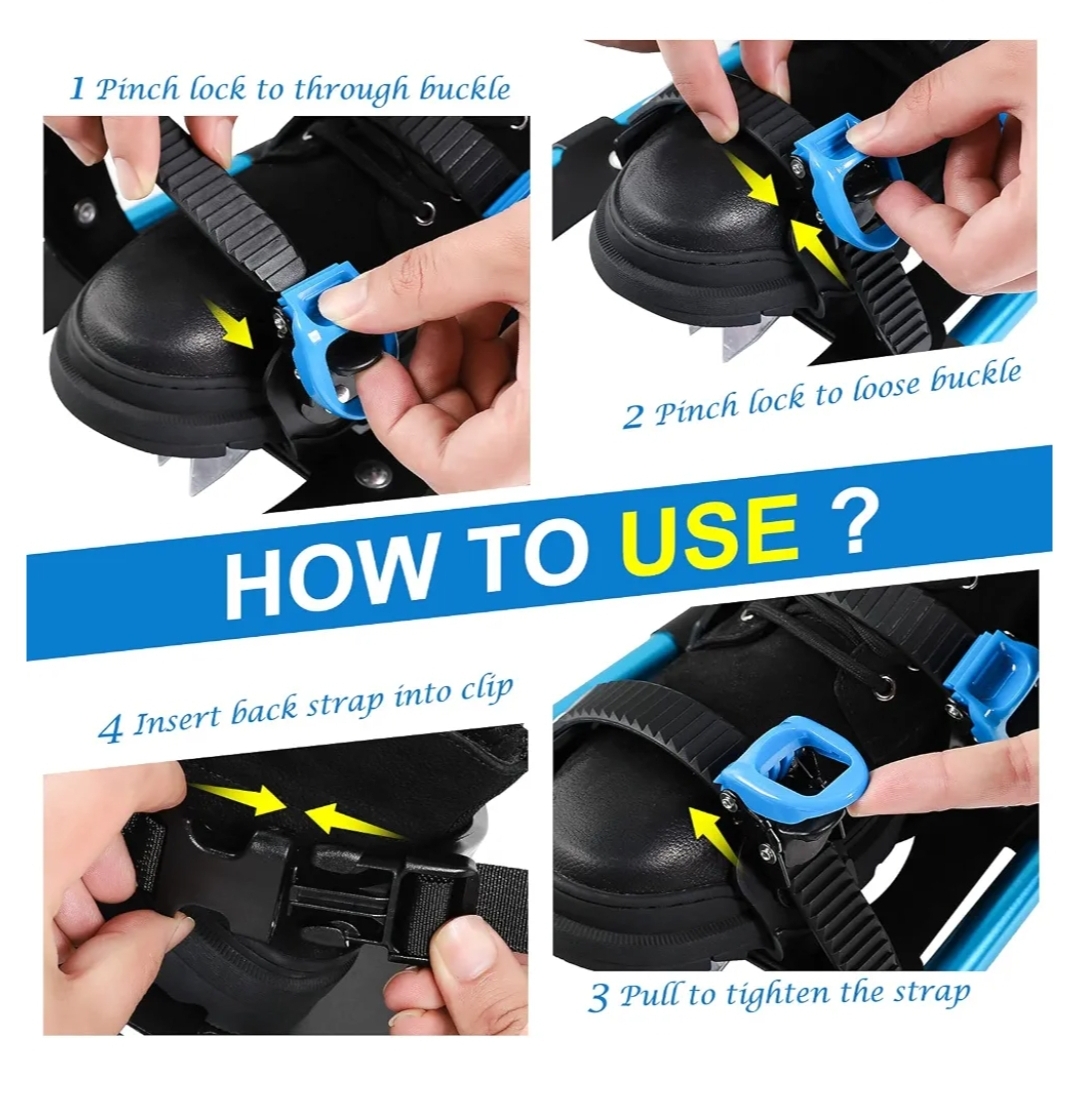 1 Pinch lock to through buckle

2 Pinch lock to loose buckle

HOW TO USE ?

4 Insert back strap into clip

3 Pull to tighten the strap