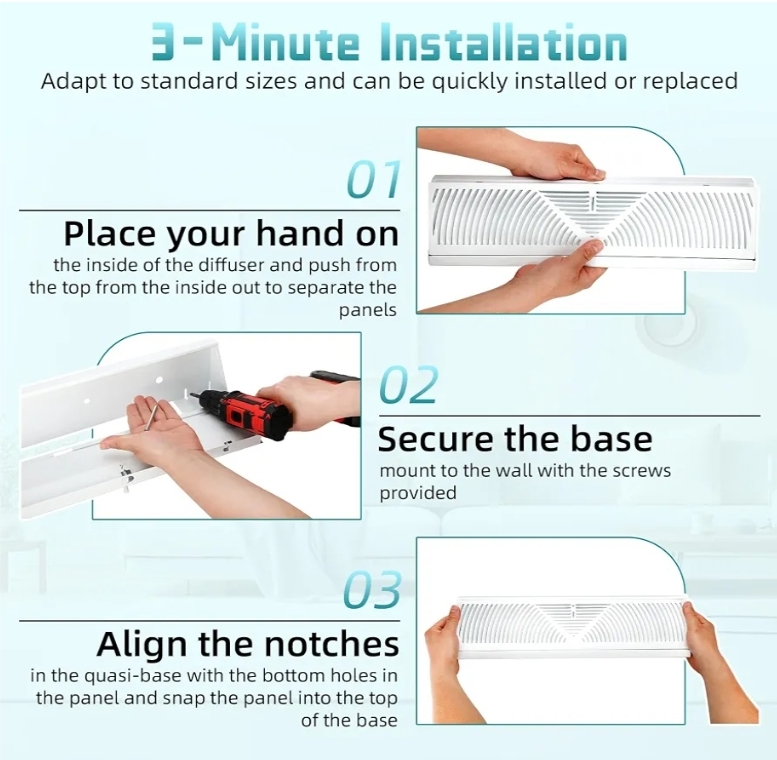 3-Minute Installation
Adapt to standard sizes and can be quickly installed or replaced

01
Place your hand on
the inside of the diffuser and push from the top from the inside out to separate the panels

02
Secure the base
mount to the wall with the screws provided

03
Align the notches
in the quasi-base with the bottom holes in the panel and snap the panel into the top of the base