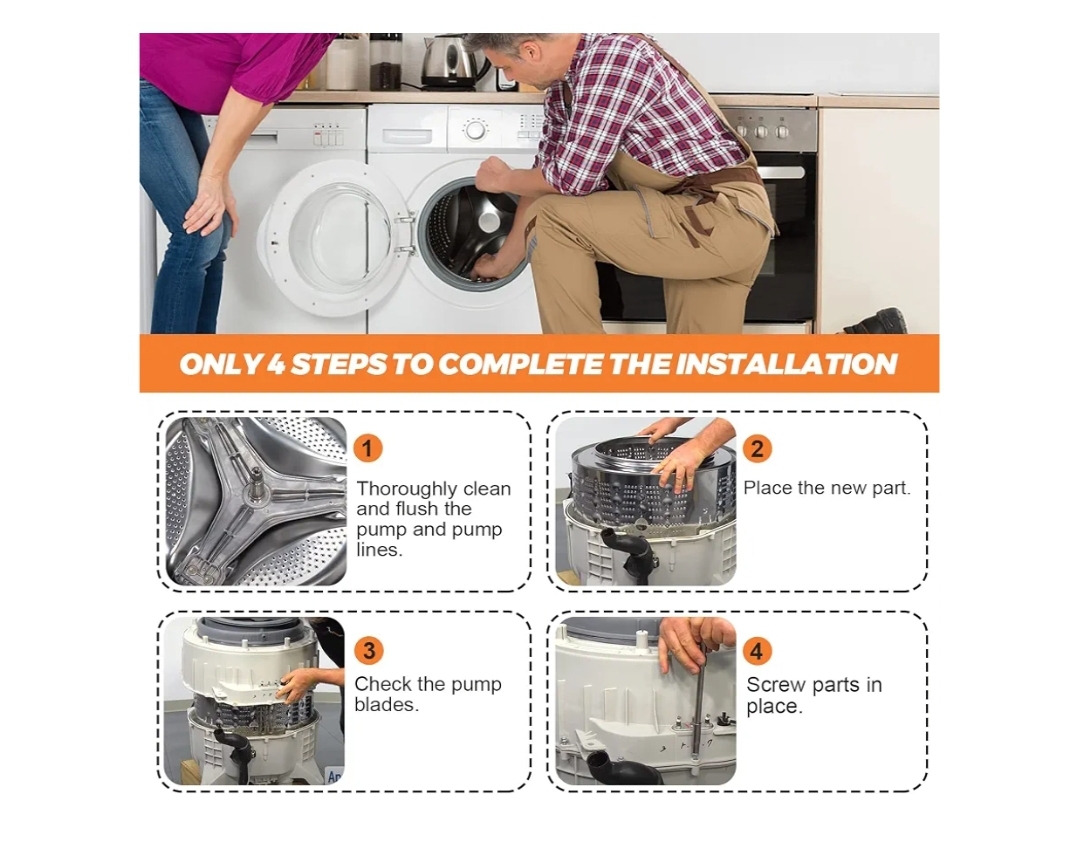 ONLY 4 STEPS TO COMPLETE THE INSTALLATION

1
Thoroughly clean and flush the pump and pump lines.

2
Place the new part.

3
Check the pump blades.

4
Screw parts in place.