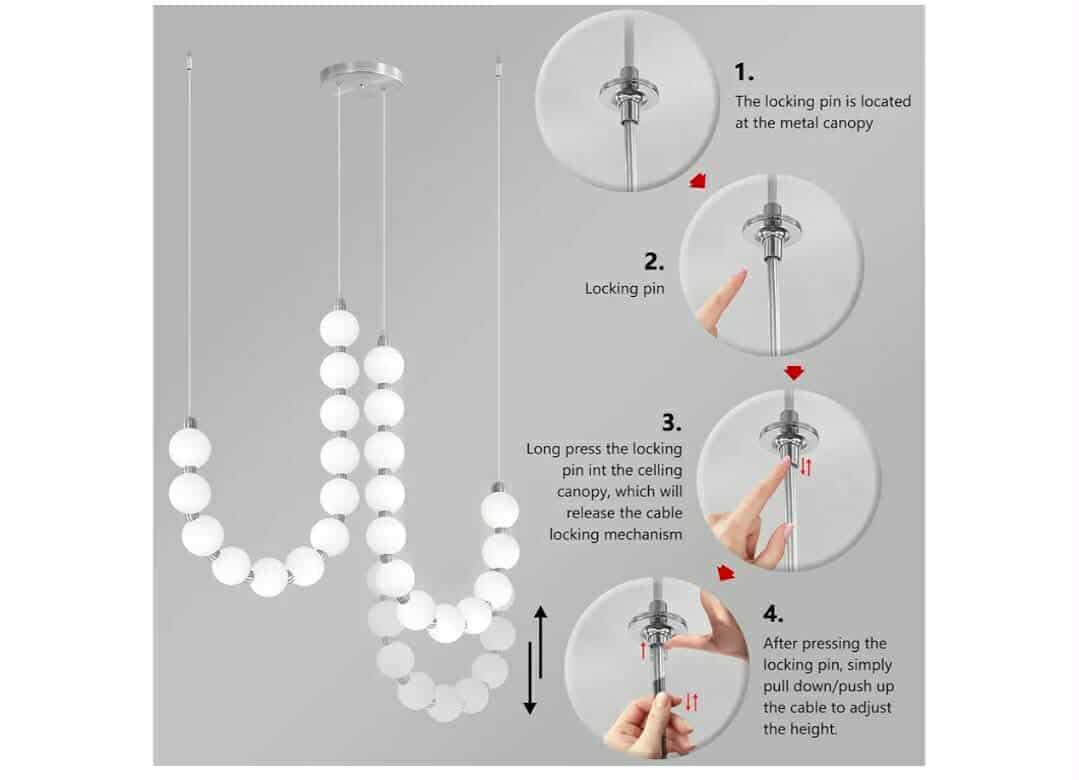 1.
The locking pin is located at the metal canopy

2.
Locking pin

3.
Long press the locking pin int the celling canopy, which will release the cable locking mechanism

4.
After pressing the locking pin, simply pull down/push up the cable to adjust the height.