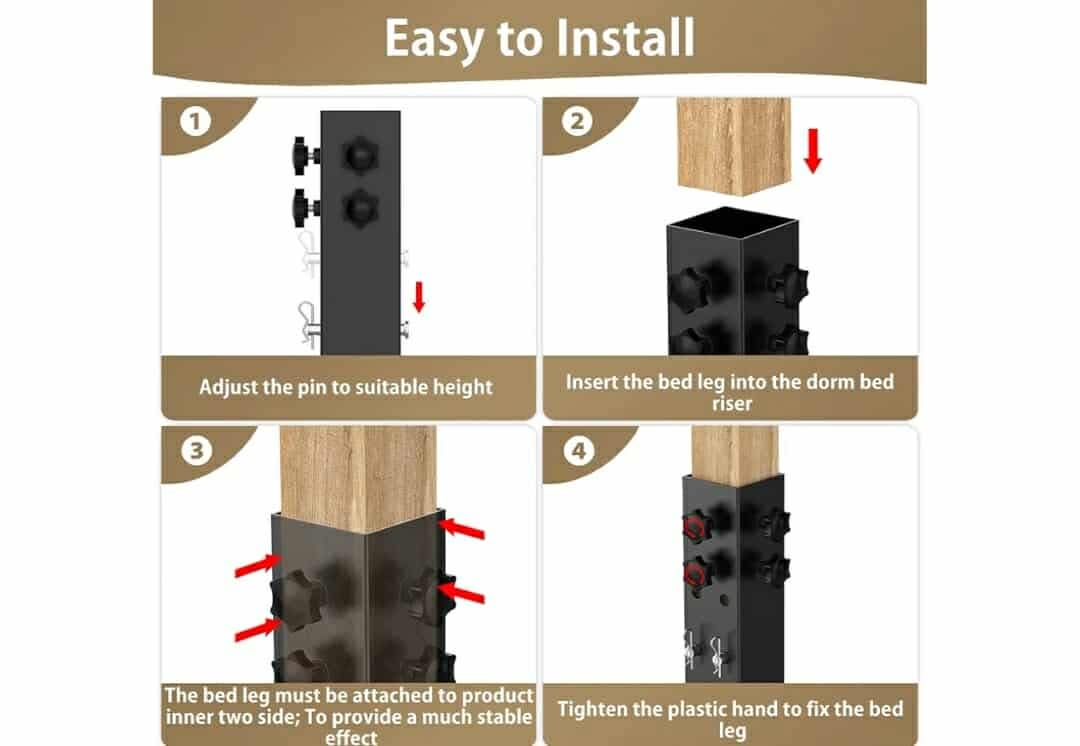 Easy to Install

1

Adjust the pin to suitable height

2

Insert the bed leg into the dorm bed riser

3

The bed leg must be attached to product inner two side; To provide a much stable effect

4

Tighten the plastic hand to fix the bed leg