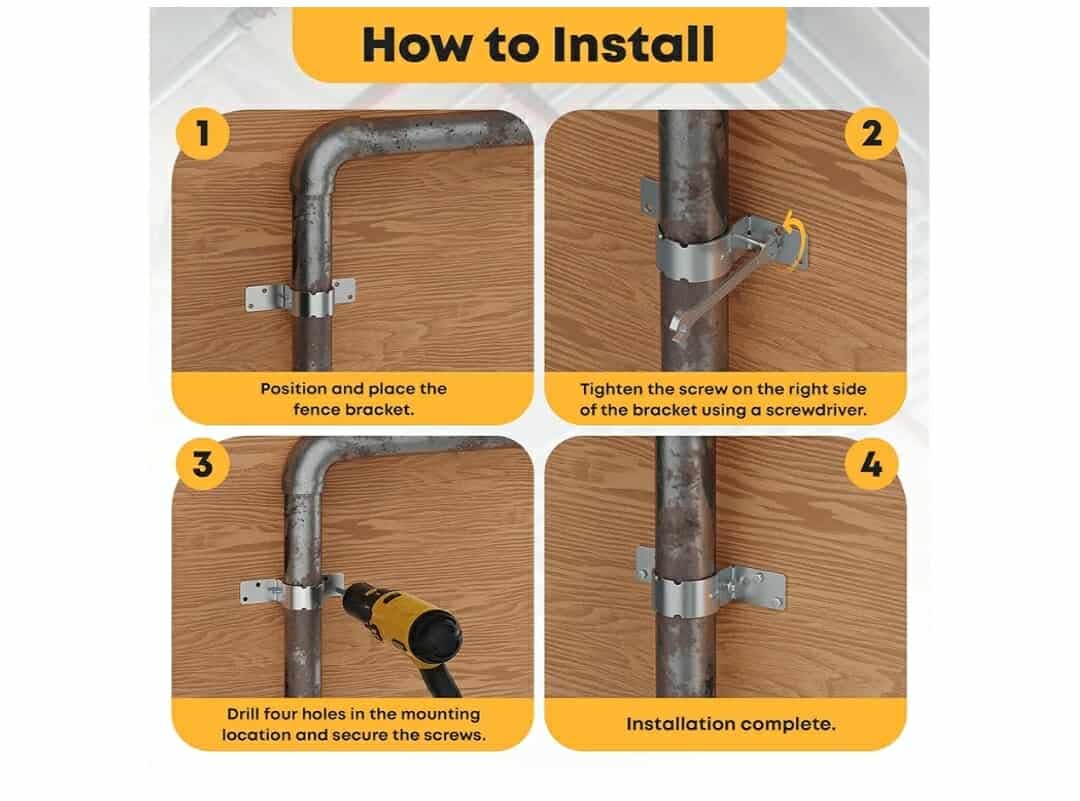 How to Install

1

Position and place the fence bracket.

2

Tighten the screw on the right side of the bracket using a screwdriver.

3

Drill four holes in the mounting location and secure the screws.

4

Installation complete.