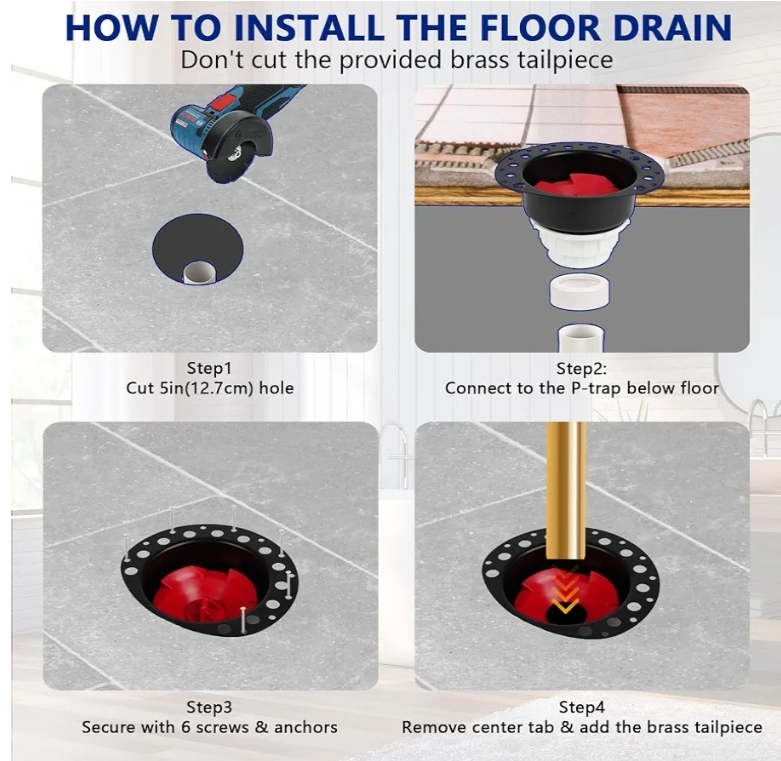 HOW TO INSTALL THE FLOOR DRAIN
Don't cut the provided brass tailpiece

Step1
Cut 5in(12.7cm) hole

Step2:
Connect to the P-trap below floor

Step3
Secure with 6 screws & anchors

Step4
Remove center tab & add the brass tailpiece