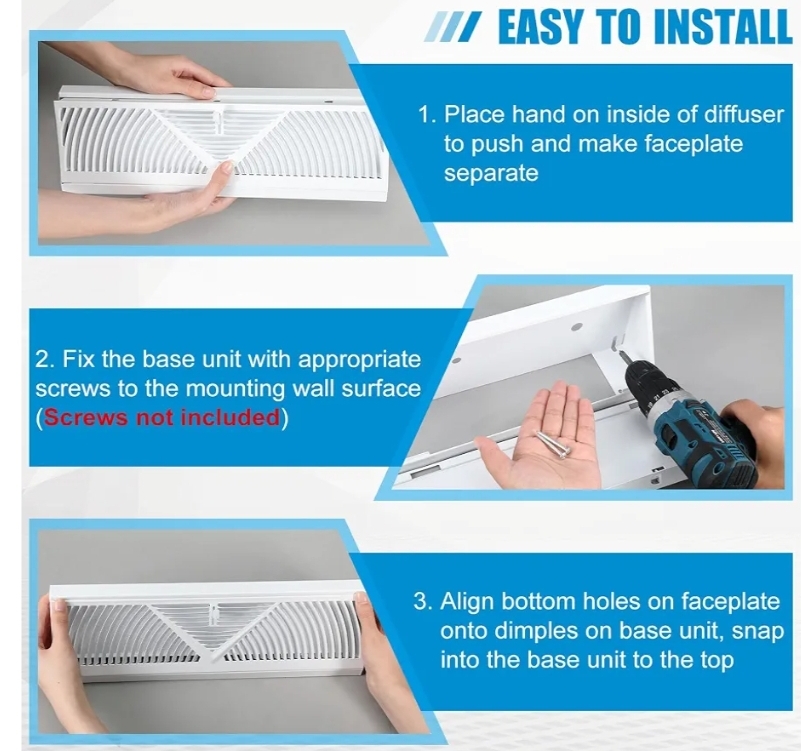 EASY TO INSTALL

1. Place hand on inside of diffuser to push and make faceplate separate

2. Fix the base unit with appropriate screws to the mounting wall surface (Screws not included)

3. Align bottom holes on faceplate onto dimples on base unit, snap into the base unit to the top