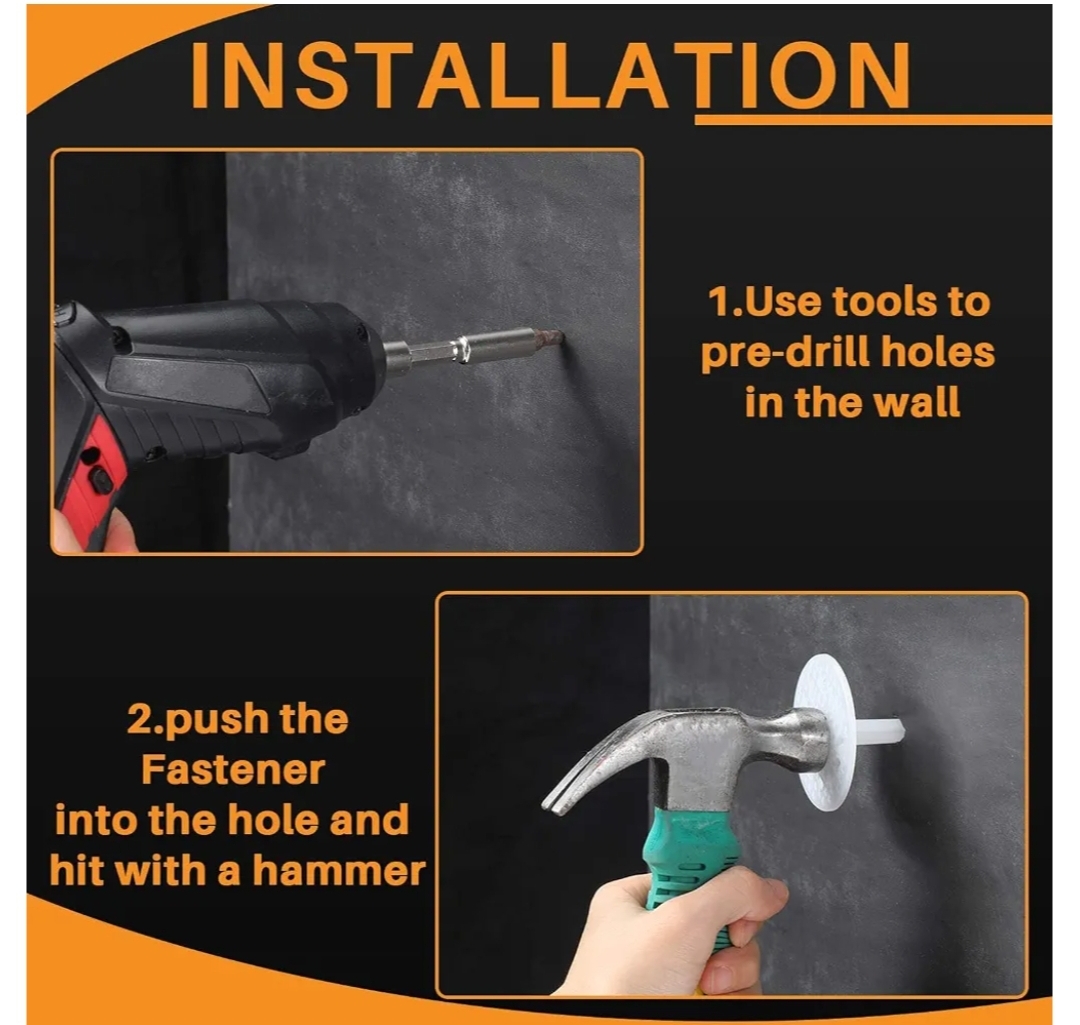 INSTALLATION

1.Use tools to pre-drill holes in the wall

2.push the Fastener into the hole and hit with a hammer