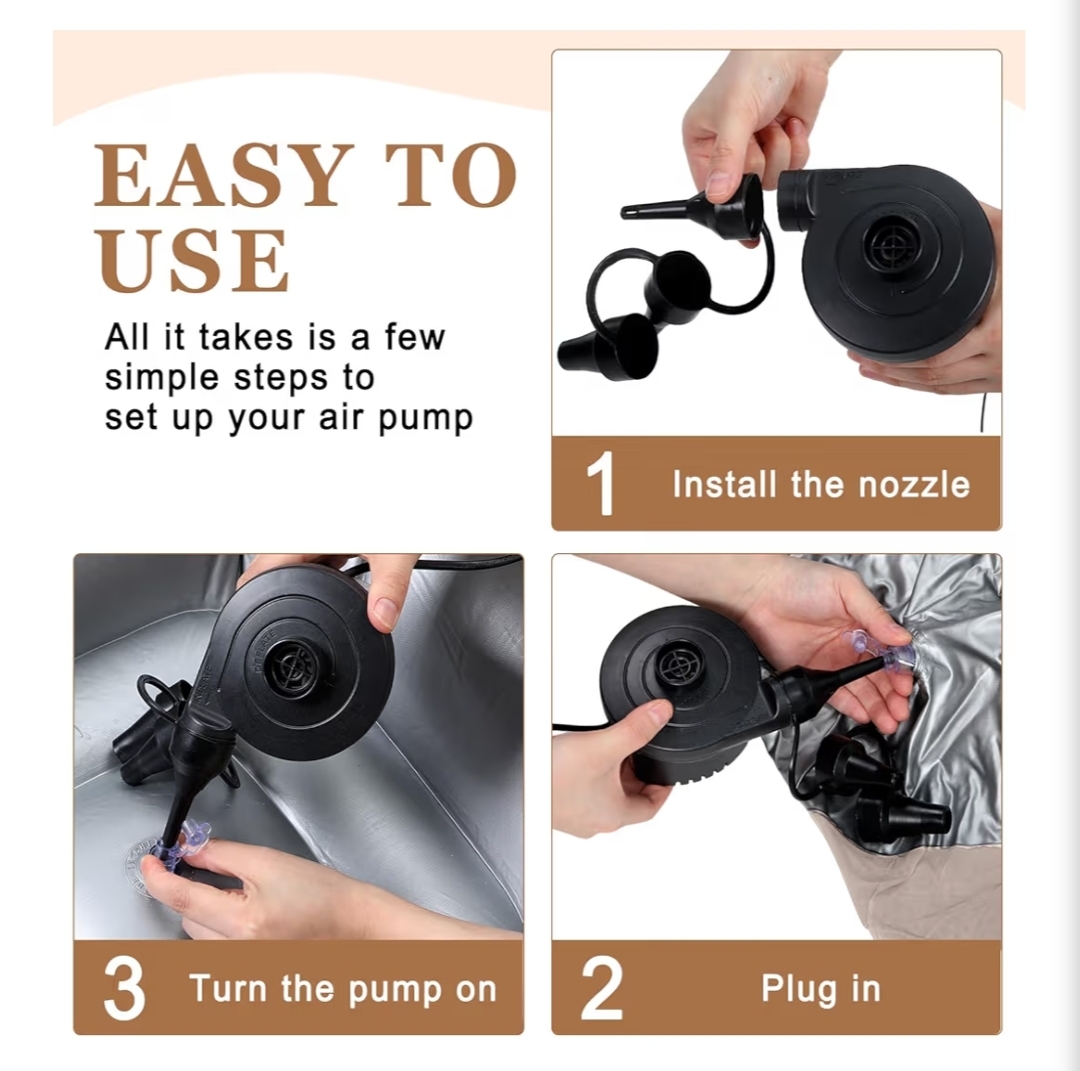 EASY TO USE

All it takes is a few simple steps to set up your air pump

1 Install the nozzle

3 Turn the pump on

2 Plug in