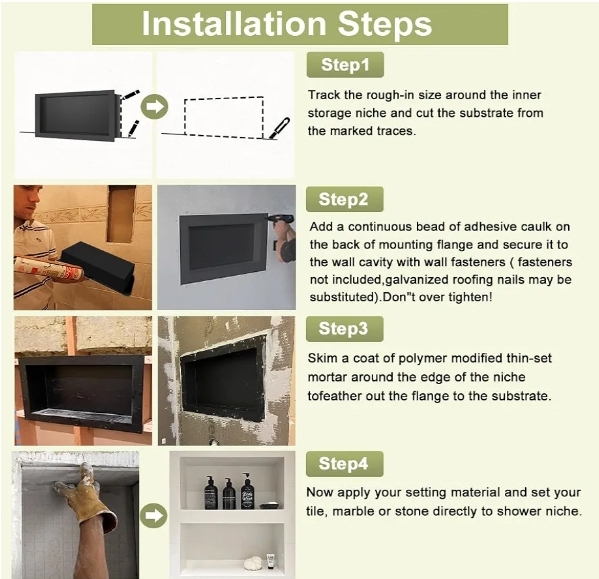 Installation Steps

Step1

Track the rough-in size around the inner storage niche and cut the substrate from the marked traces.

Step2

Add a continuous bead of adhesive caulk on the back of mounting flange and secure it to the wall cavity with wall fasteners ( fasteners not included,galvanized roofing nails may be substituted).Don"t over tighten!

Step3

Skim a coat of polymer modified thin-set mortar around the edge of the niche tofeather out the flange to the substrate.

Step4

Now apply your setting material and set your tile, marble or stone directly to shower niche.