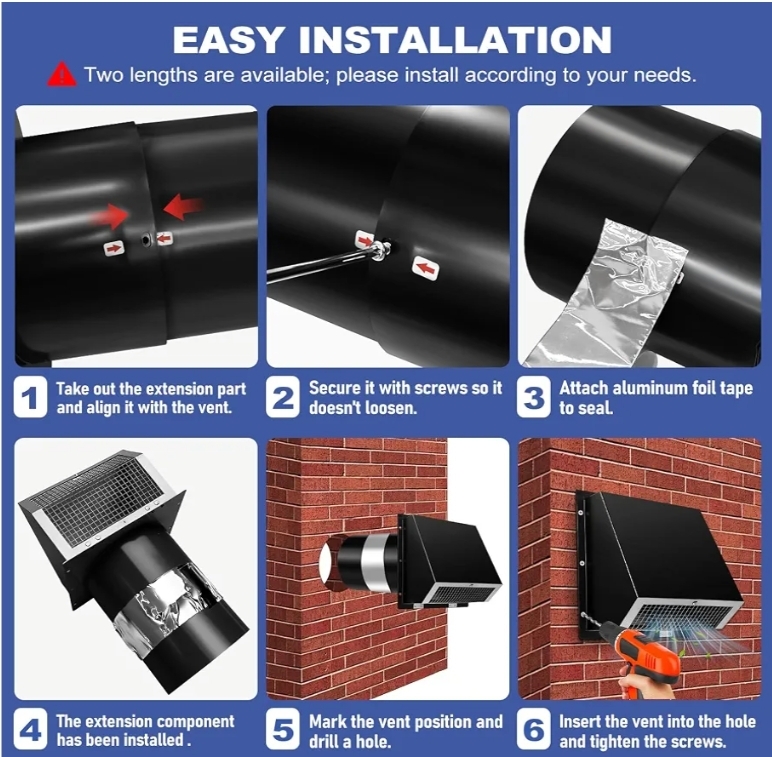 EASY INSTALLATION

Two lengths are available; please install according to your needs.

1 Take out the extension part and align it with the vent.

2 Secure it with screws so it doesn't loosen.

3 Attach aluminum foil tape to seal.

4 The extension component has been installed .

5 Mark the vent position and drill a hole.

6 Insert the vent into the hole and tighten the screws.