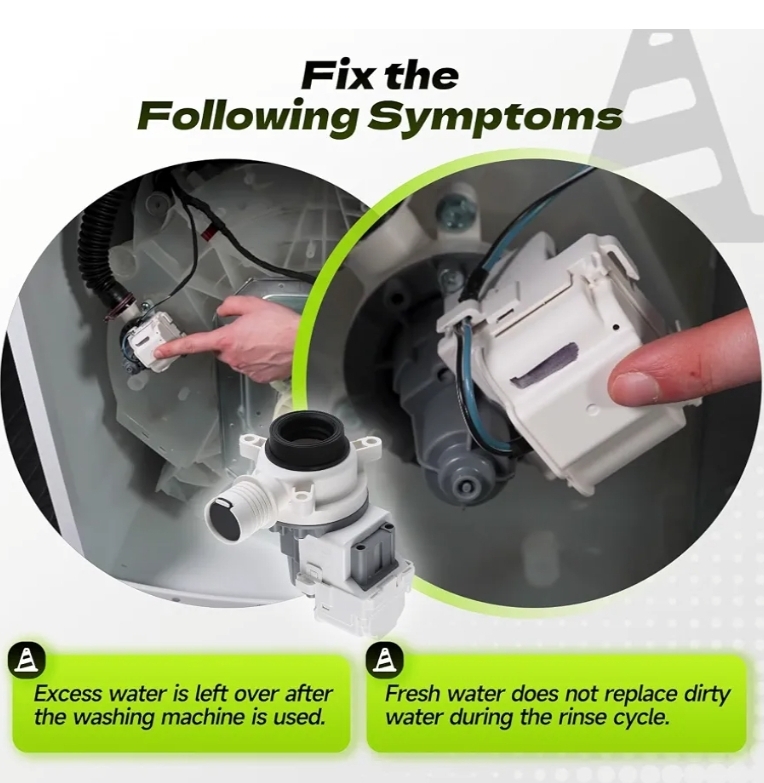 Fix the
Following Symptoms

Excess water is left over after the washing machine is used.

Fresh water does not replace dirty water during the rinse cycle.