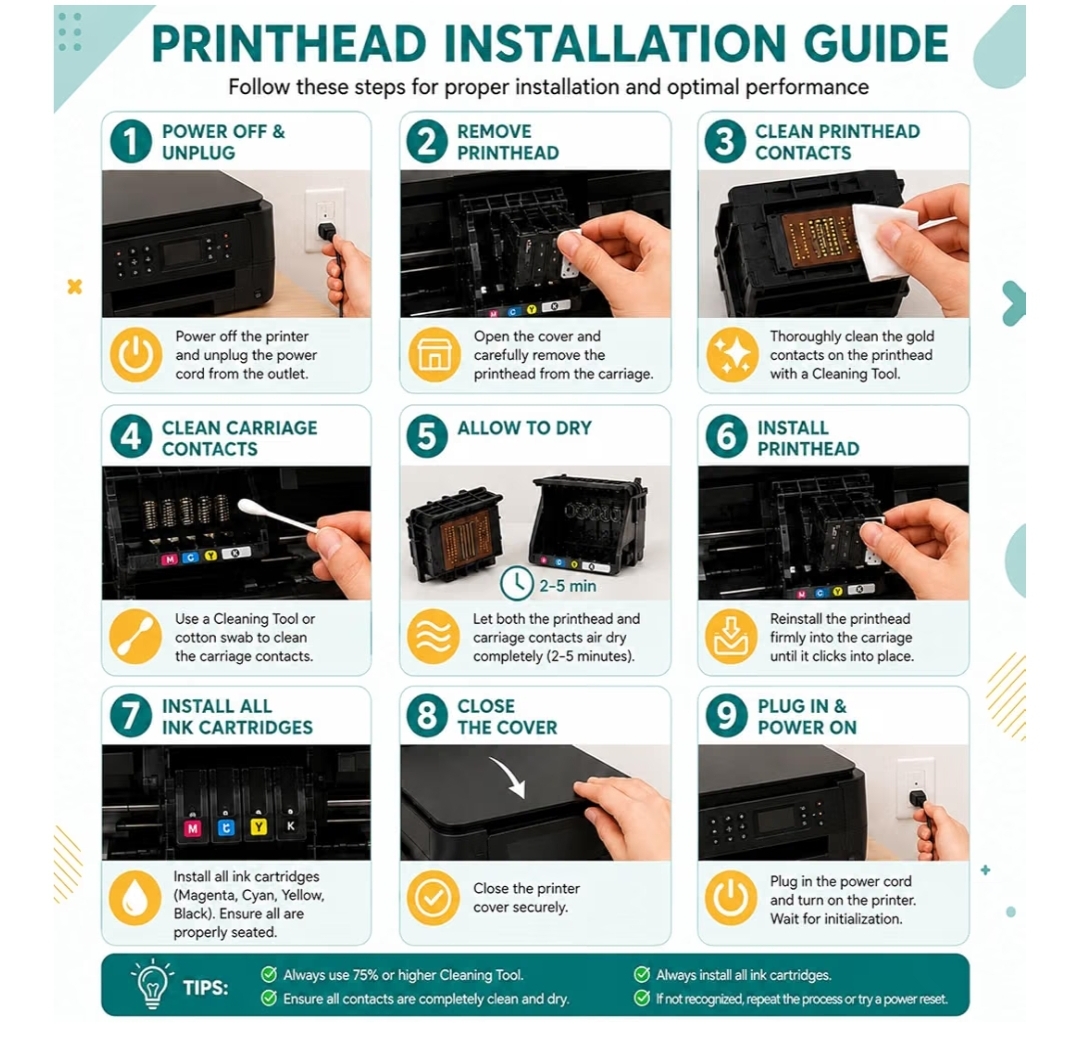 PRINTHEAD INSTALLATION GUIDE

Follow these steps for proper installation and optimal performance

1 POWER OFF & UNPLUG

Power off the printer and unplug the power cord from the outlet.

2 REMOVE PRINTHEAD

M C Y K

Open the cover and carefully remove the printhead from the carriage.

3 CLEAN PRINTHEAD CONTACTS

Thoroughly clean the gold contacts on the printhead with a Cleaning Tool.

4 CLEAN CARRIAGE CONTACTS

M C Y K

Use a Cleaning Tool or cotton swab to clean the carriage contacts.

5 ALLOW TO DRY

2-5 min

Let both the printhead and carriage contacts air dry completely (2-5 minutes).

6 INSTALL PRINTHEAD

M C Y K

Reinstall the printhead firmly into the carriage until it clicks into place.

7 INSTALL ALL INK CARTRIDGES

M C Y K

Install all ink cartridges (Magenta, Cyan, Yellow, Black). Ensure all are properly seated.

8 CLOSE THE COVER

Close the printer cover securely.

9 PLUG IN & POWER ON

Plug in the power cord and turn on the printer. Wait for initialization.

TIPS:
Always use 75% or higher Cleaning Tool.
Ensure all contacts are completely clean and dry.
Always install all ink cartridges.
If not recognized, repeat the process or try a power reset.